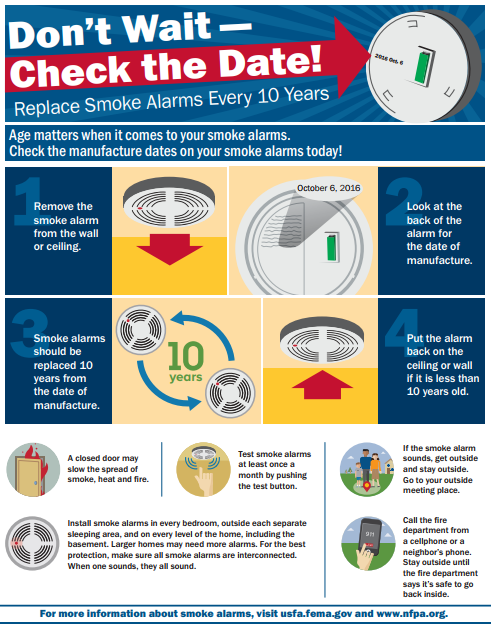 Don't Wait — Check the Date!

Replace Smoke Alarms Every 10 Years

2016 Oct. 6

Age matters when it comes to your smoke alarms. Check the manufacture dates on your smoke alarms today!

1

Remove the smoke alarm from the wall or ceiling.

October 6, 2016

2

Look at the back of the alarm for the date of manufacture.

3

Smoke alarms should be replaced 10 years from the date of manufacture.

10 years

4

Put the alarm back on the ceiling or wall if it is less than 10 years old.

A closed door may slow the spread of smoke, heat and fire.

Test smoke alarms at least once a month by pushing the test button.

If the smoke alarm sounds, get outside and stay outside. Go to your outside meeting place.

Install smoke alarms in every bedroom, outside each separate sleeping area, and on every level of the home, including the basement. Larger homes may need more alarms. For the best protection, make sure all smoke alarms are interconnected. When one sounds, they all sound.

911

Call the fire department from a cellphone or a neighbor's phone. Stay outside until the fire department says it's safe to go back inside.

For more information about smoke alarms, visit usfa.fema.gov and www.nfpa.org.