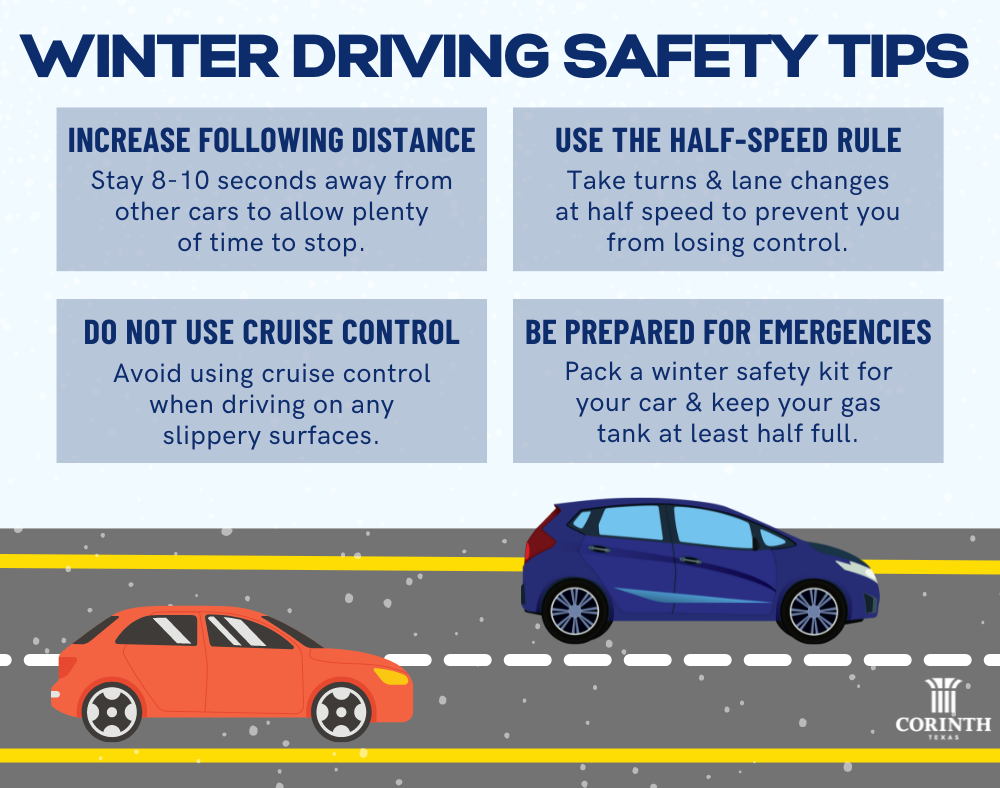 WINTER DRIVING SAFETY TIPS

INCREASE FOLLOWING DISTANCE
Stay 8-10 seconds away from other cars to allow plenty of time to stop.

USE THE HALF-SPEED RULE
Take turns & lane changes at half speed to prevent you from losing control.

DO NOT USE CRUISE CONTROL
Avoid using cruise control when driving on any slippery surfaces.

BE PREPARED FOR EMERGENCIES
Pack a winter safety kit for your car & keep your gas tank at least half full.

CORINTH
TEXAS