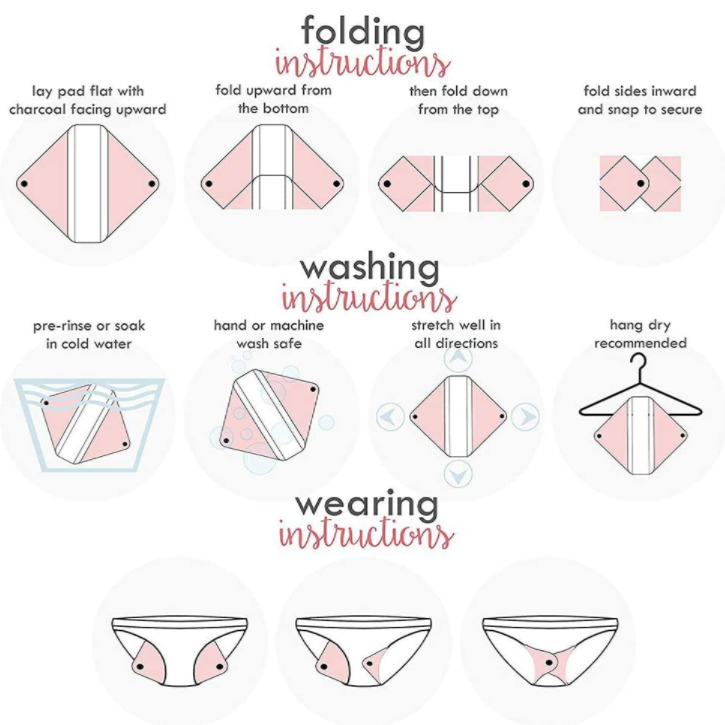 folding
instructions

lay pad flat with charcoal facing upward

fold upward from the bottom

then fold down from the top

fold sides inward and snap to secure

washing
instructions

pre-rinse or soak in cold water

hand or machine wash safe

stretch well in all directions

hang dry recommended

wearing
instructions